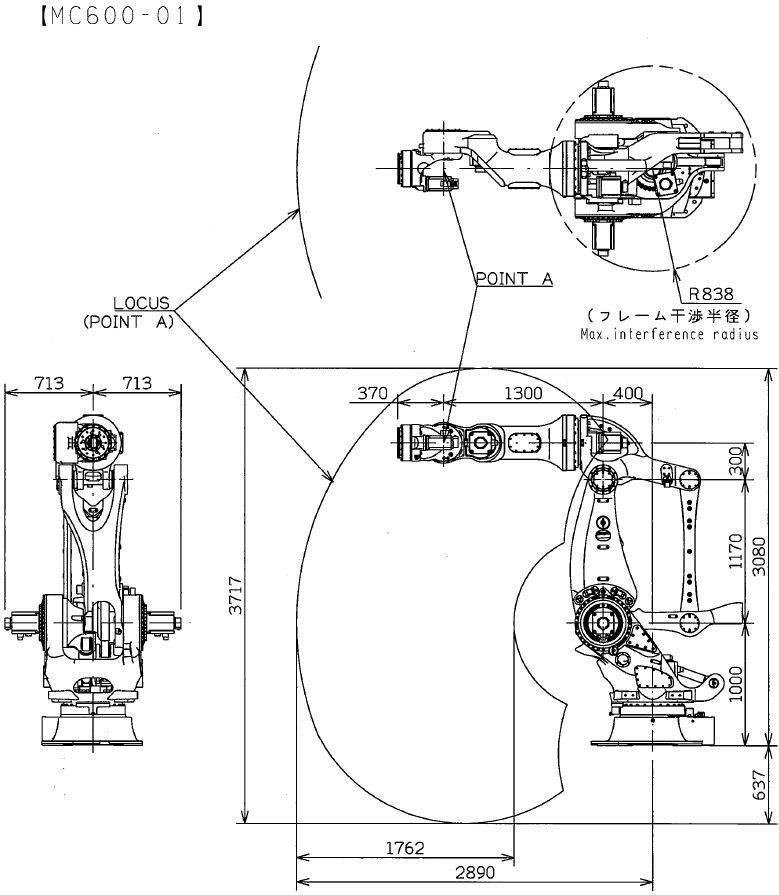 【MC600-01】

LOCUS
(POINT A)

POINT A

R838
(フレーム干渉半径)
Max.interference radius

713
713

370
1300
400

300
1170
3080
1000
637
3717

1762
2890